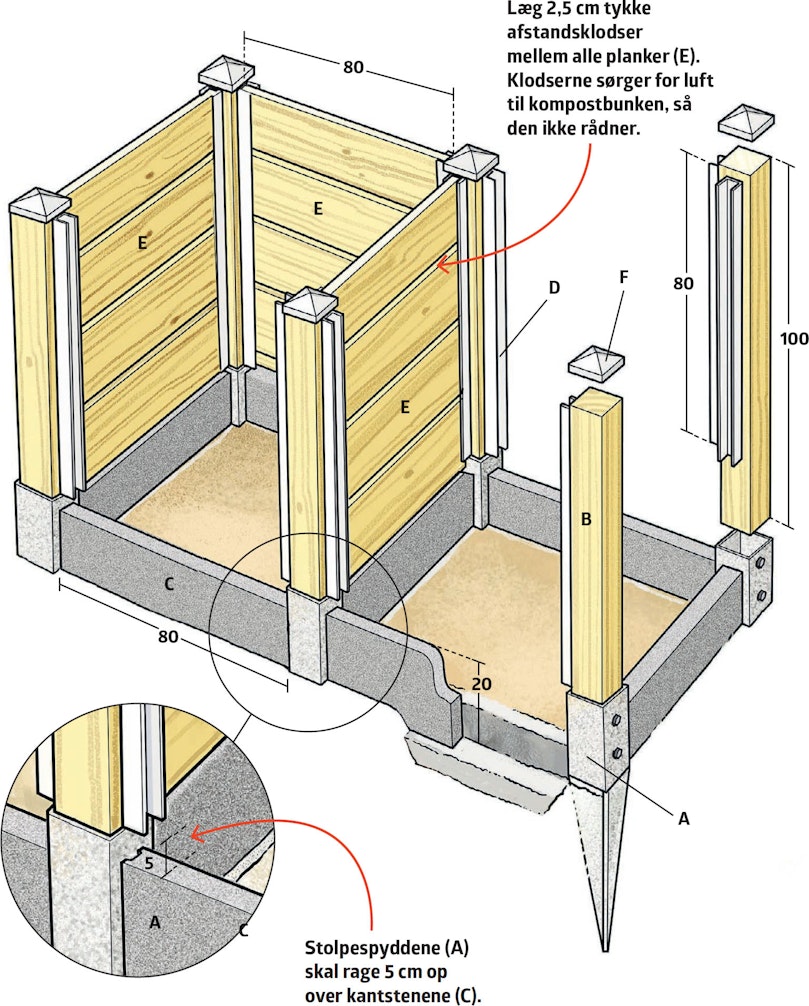 Læg 2,5 cm tykke afstandsklodser mellem alle planker (E). Klodserne sørger for luft til kompostbunken, så den ikke rådner.

80

E

E

E

D

F

80

100

B

C

80

20

A

5

A

C

Stolpespyddene (A) skal rage 5 cm op over kantstenene (C).