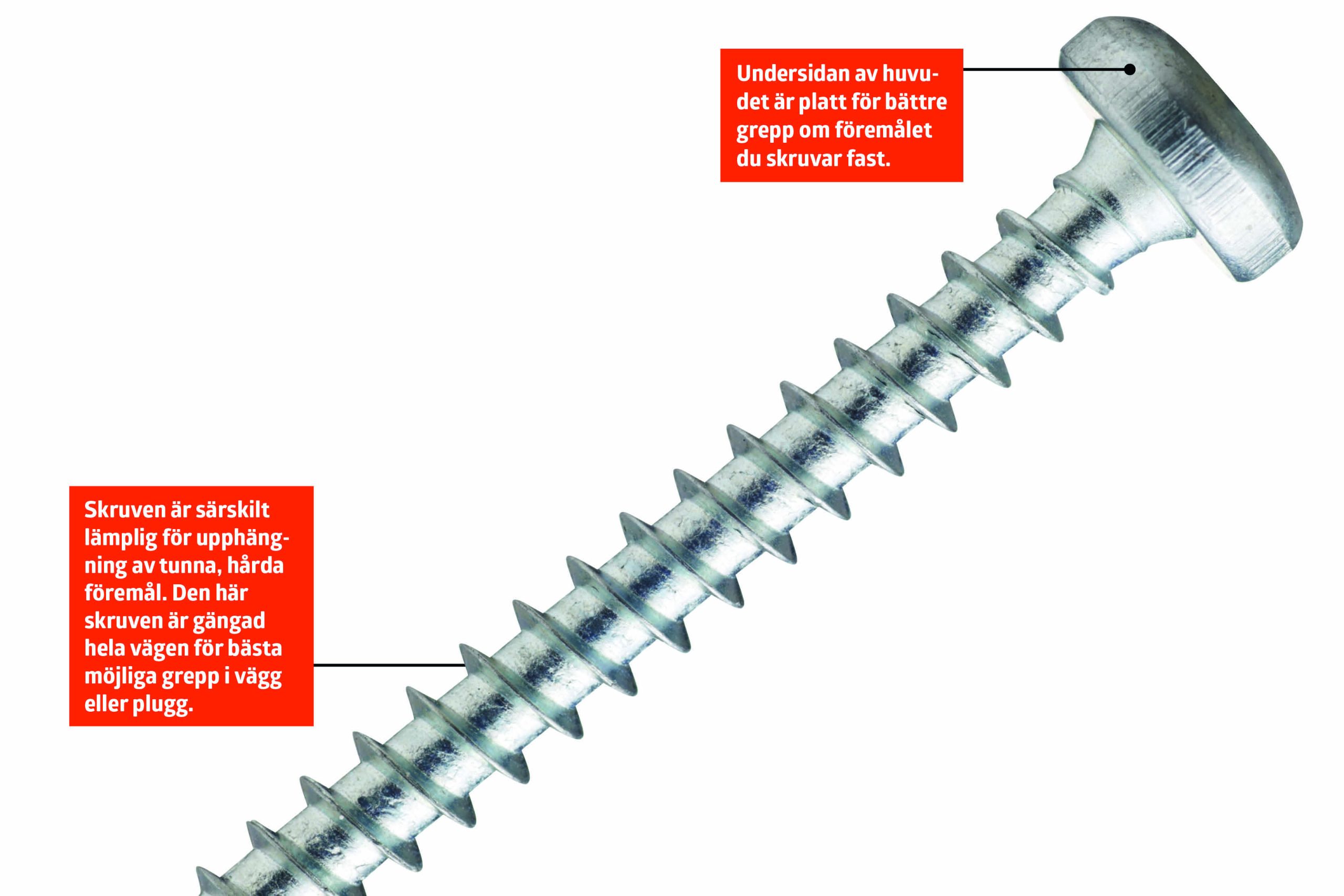 Undersidan av huvudet är platt för bättre grepp om föremålet du skruvar fast.

Skruven är särskilt lämplig för upphängning av tunna, hårda föremål. Den här skruven är gängad hela vägen för bästa möjliga grepp i vägg eller plugg.