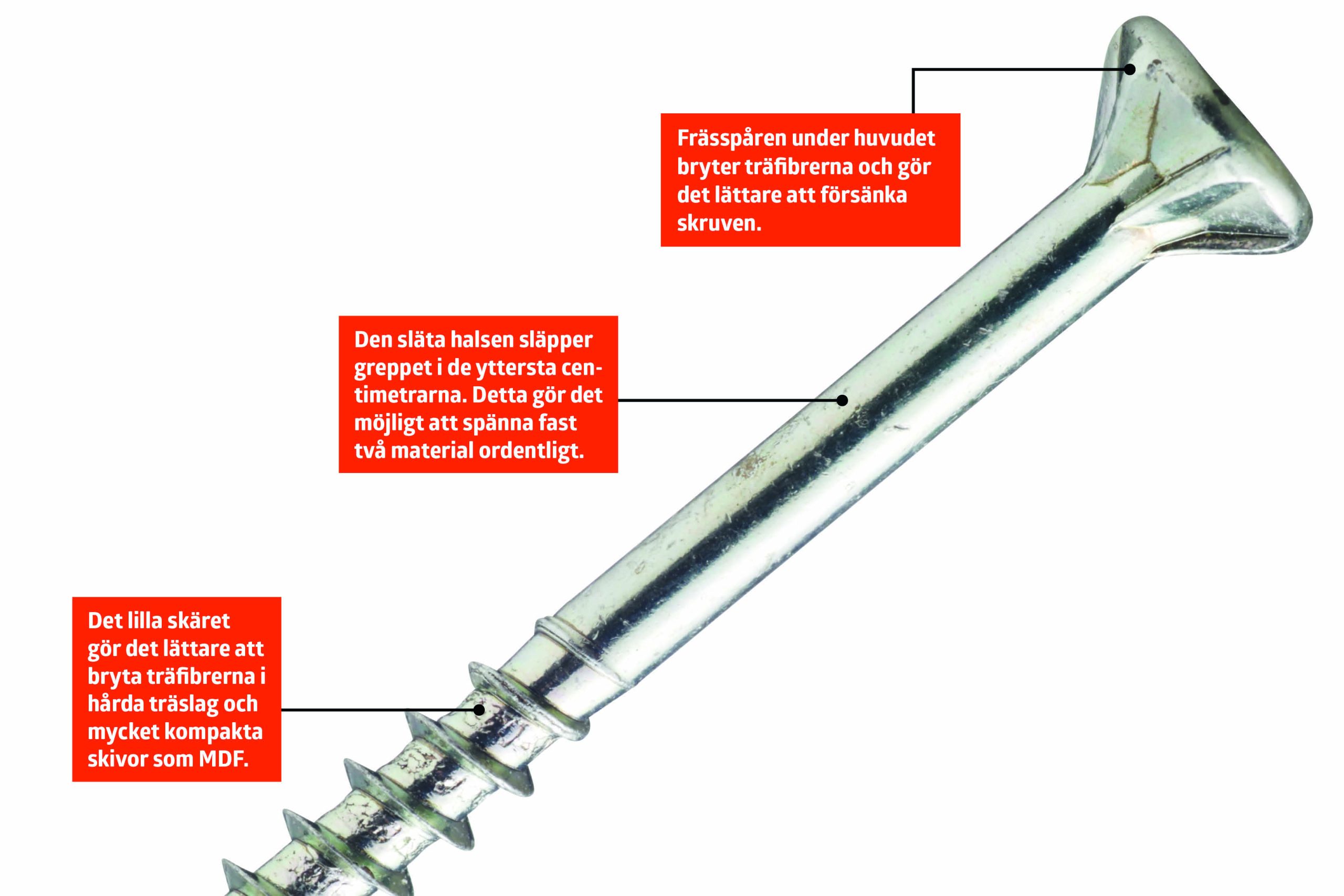 Frässpåren under huvudet bryter träfibrerna och gör det lättare att försänka skruven.

Den släta halsen släpper greppet i de yttersta centimetrarna. Detta gör det möjligt att spänna fast två material ordentligt.

Det lilla skäret gör det lättare att bryta träfibrerna i hårda träslag och mycket kompakta skivor som MDF.