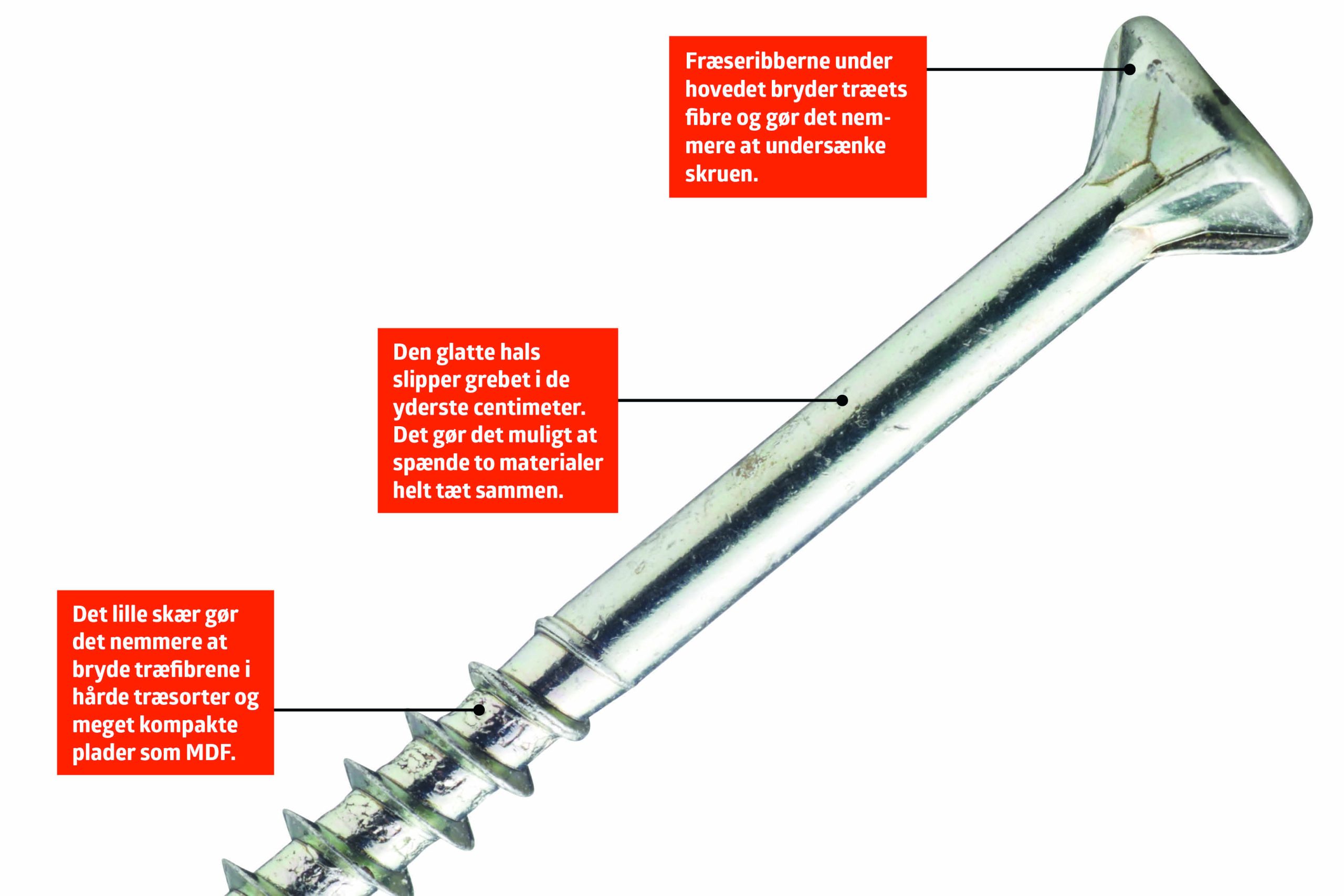 Fræseribberne under hovedet bryder træets fibre og gør det nemmere at undersænke skruen.

Den glatte hals slipper grebet i de yderste centimeter. Det gør det muligt at spænde to materialer helt tæt sammen.

Det lille skær gør det nemmere at bryde træfibrene i hårde træsorter og meget kompakte plader som MDF.