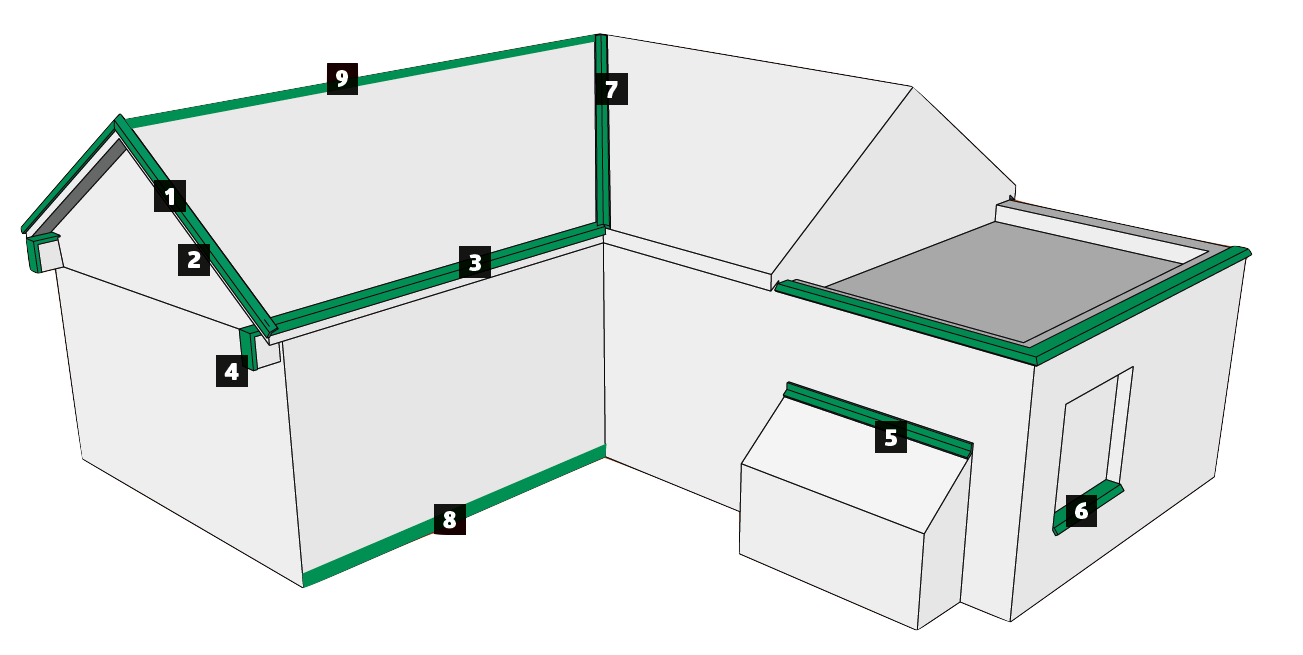 9
7
1
2
3
4
5
6
8