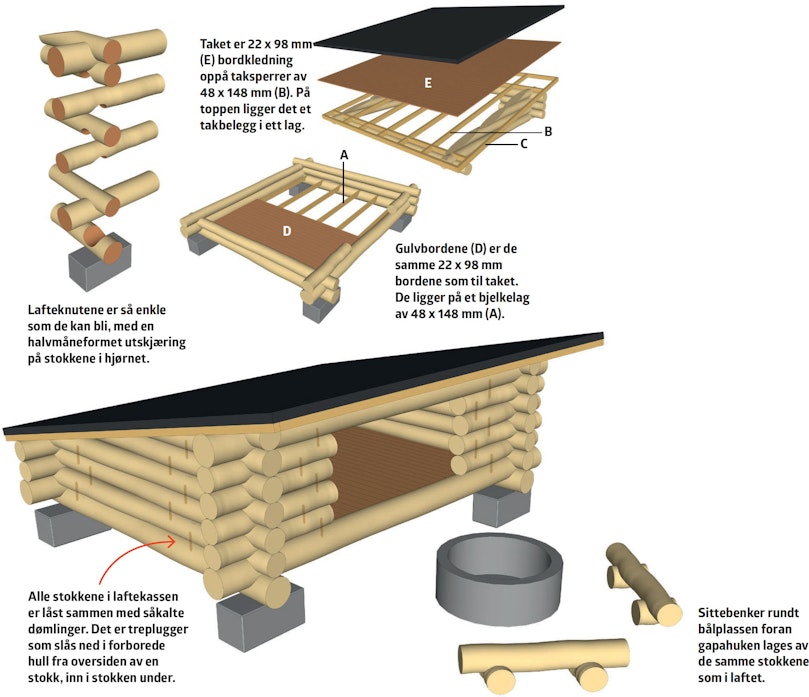 Taket er 22 x 98 mm (E) bordkledning oppå taksperrer av 48 x 148 mm (B). På toppen ligger det et takbelegg i ett lag.

E

B

C

A

D

Gulvbordene (D) er de samme 22 x 98 mm bordene som til taket. De ligger på et bjelkelag av 48 x 148 mm (A).

Lafteknutene er så enkle som de kan bli, med en halvmåneformet utskjæring på stokkene i hjørnet.

Alle stokkene i laftekassen er låst sammen med såkalte dømlinger. Det er treplugger som slås ned i forborede hull fra oversiden av en stokk, inn i stokken under.

Sittebenker rundt bålplassen foran gapahuken lages av de samme stokkene som i laftet.