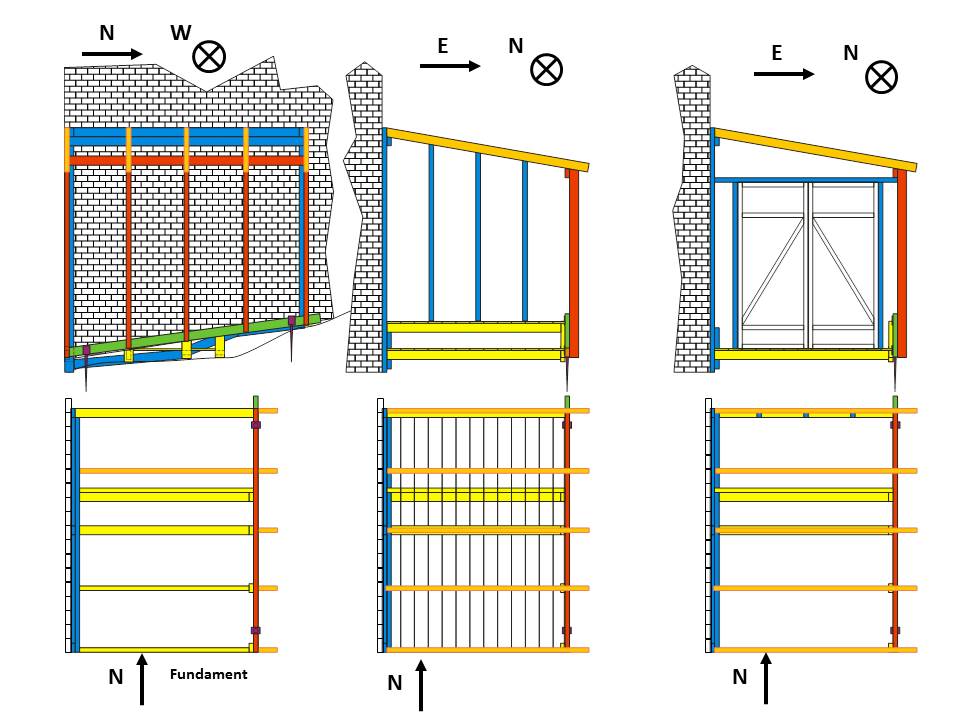 N W

E N

E N

N Fundament

N

N