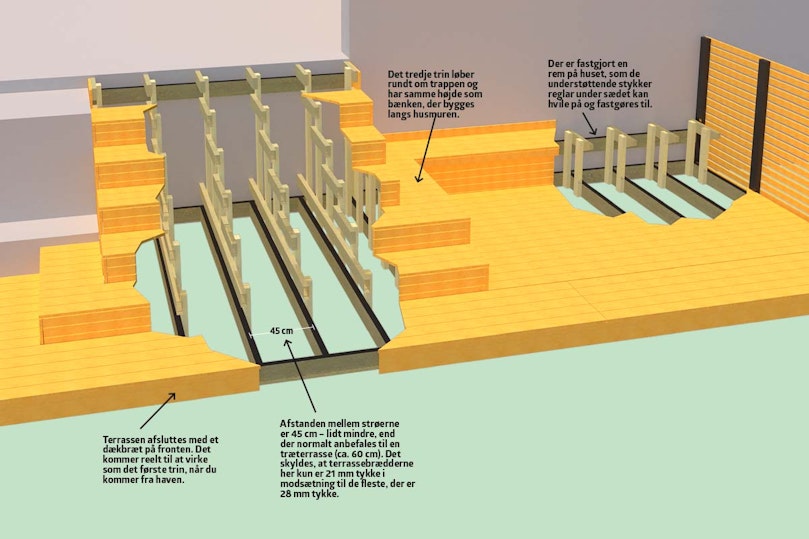 Det tredje trin løber rundt om trappen og har samme højde som bænken, der bygges langs husmuren.

Der er fastgjort en rem på huset, som de understøttende stykker reglar under sædet kan hvile på og fastgøres til.

45 cm

Terrassen afsluttes med et dækbræt på fronten. Det kommer reelt til at virke som det første trin, når du kommer fra haven.

Afstanden mellem strøerne er 45 cm – lidt mindre, end der normalt anbefales til en træterrasse (ca. 60 cm). Det skyldes, at terrassebrædderne her kun er 21 mm tykke i modsætning til de fleste, der er 28 mm tykke.