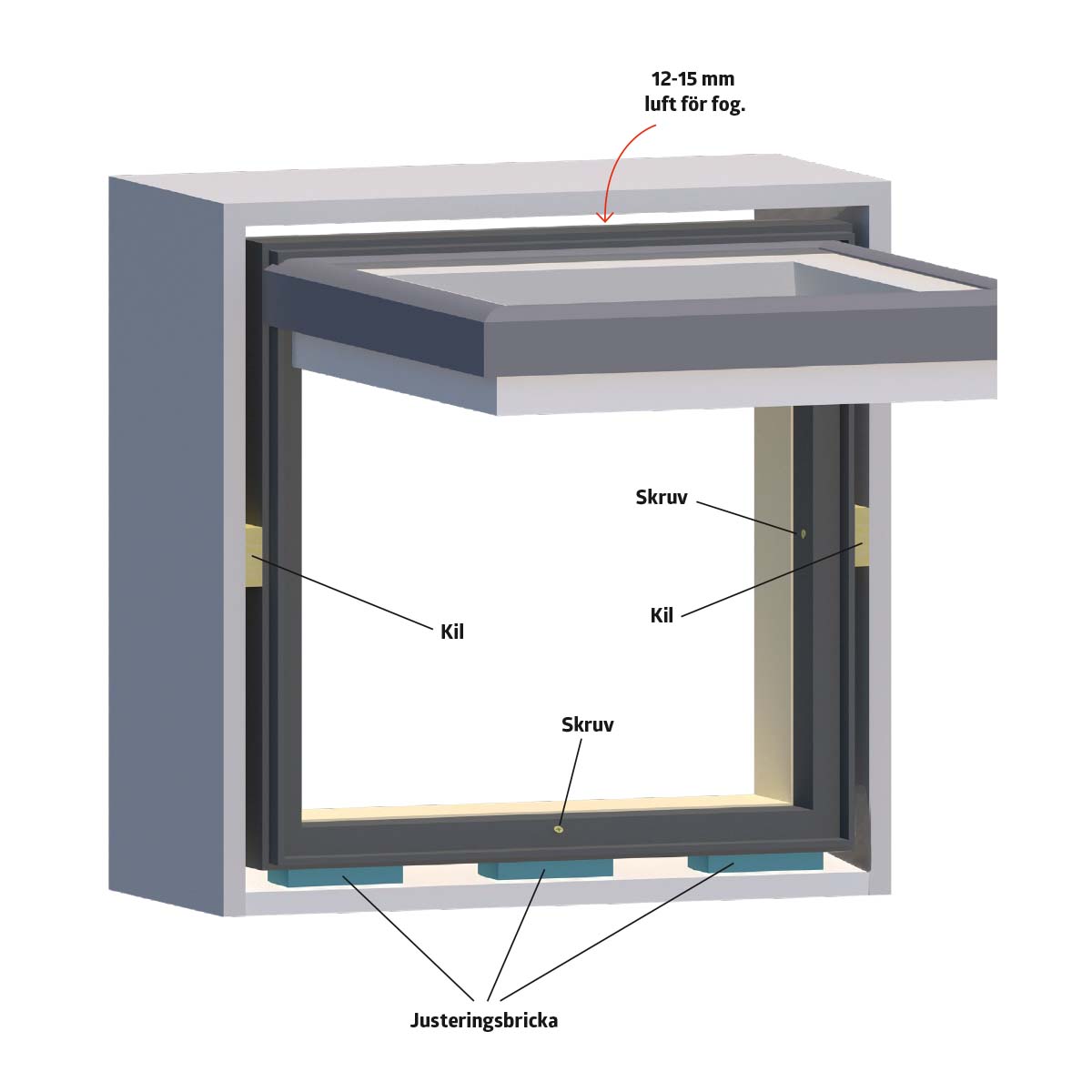 12-15 mm
luft för fog.

Skruv

Kil

Kil

Skruv

Justeringsbricka