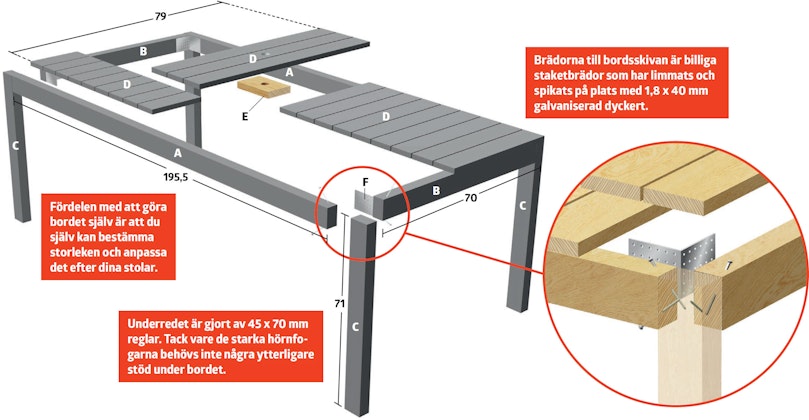 79

B

D

D

A

E

D

Brädorna till bordsskivan är billiga staketbrädor som har limmats och spikats på plats med 1,8 x 40 mm galvaniserad dyckert.

C

A

195,5

F

B

70

C

Fördelen med att göra bordet själv är att du själv kan bestämma storleken och anpassa det efter dina stolar.

71

C

Underredet är gjort av 45 x 70 mm reglar. Tack vare de starka hörnfogarna behövs inte några ytterligare stöd under bordet.