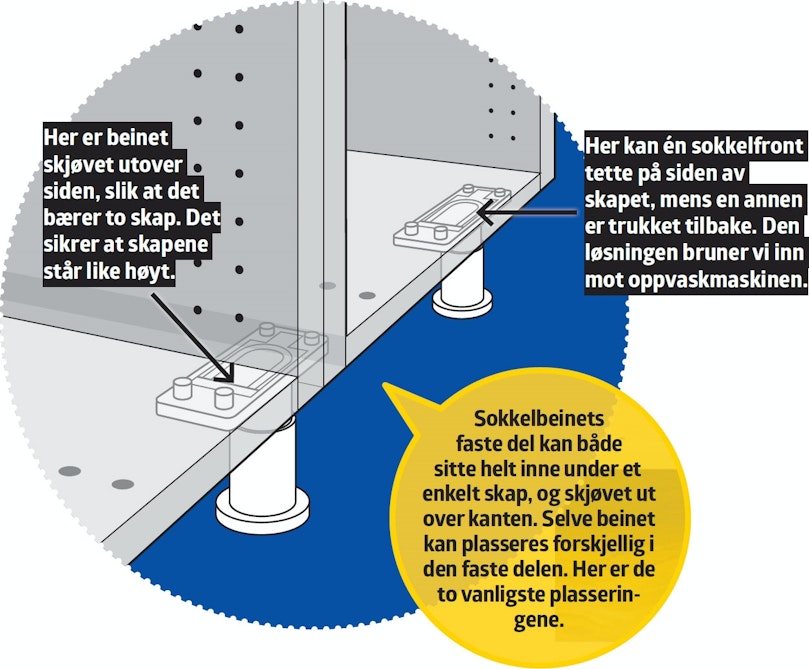 Her er beinet skjøvet utover siden, slik at det bærer to skap. Det sikrer at skapene står like høyt.

Her kan én sokkelfront tette på siden av skapet, mens en annen er trukket tilbake. Den løsningen bruner vi inn mot oppvaskmaskinen.

Sokkelbeinets faste del kan både sitte helt inne under et enkelt skap, og skjøvet ut over kanten. Selve beinet kan plasseres forskjellig i den faste delen. Her er de to vanligste plasseringene.