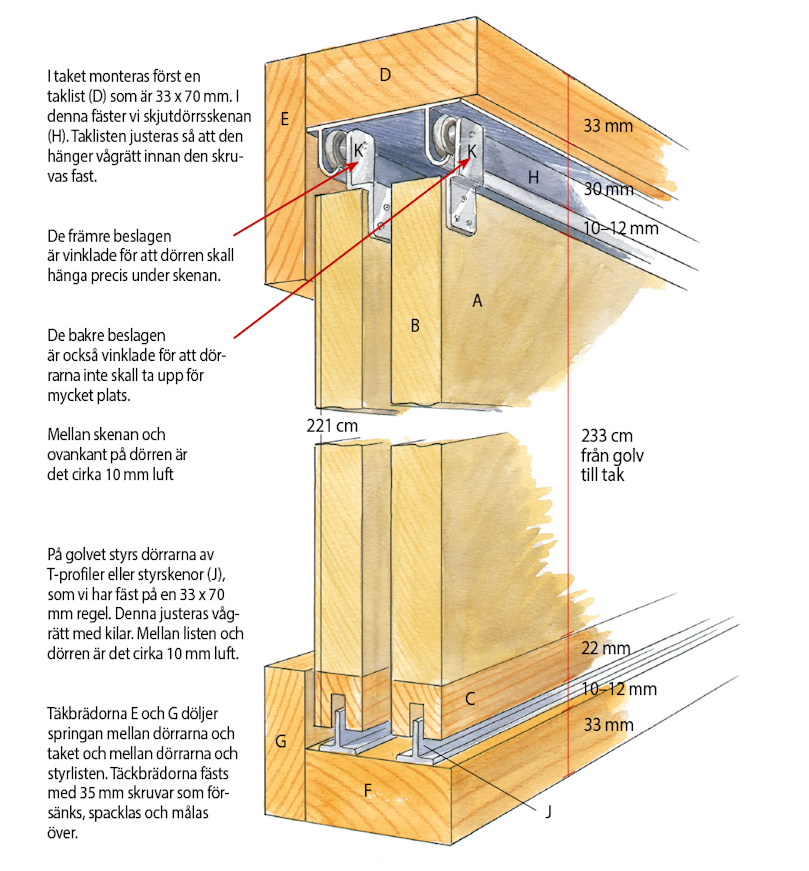 I taket monteras först en taklist (D) som är 33 x 70 mm. I denna fäster vi skjutdörrsskenan (H). Taklisten justeras så att den hänger vågrätt innan den skruvas fast.

De främre beslagen är vinklade för att dörren skall hänga precis under skenan.

De bakre beslagen är också vinklade för att dörrarna inte skall ta upp för mycket plats.

Mellan skenan och ovankant på dörren är det cirka 10 mm luft

På golvet styrs dörrarna av T-profiler eller styrskenor (J), som vi har fäst på en 33 x 70 mm regel. Denna justeras vågrätt med kilar. Mellan listen och dörren är det cirka 10 mm luft.

Täkbrädorna E och G döljer springan mellan dörrarna och taket och mellan dörrarna och styrlisten. Täckbrädorna fästs med 35 mm skruvar som försänks, spacklas och målas över.

D

E

K

K

H

33 mm

30 mm

10–12 mm

A

B

221 cm

233 cm från golv till tak

22 mm

10–12 mm

33 mm

C

G

F

J