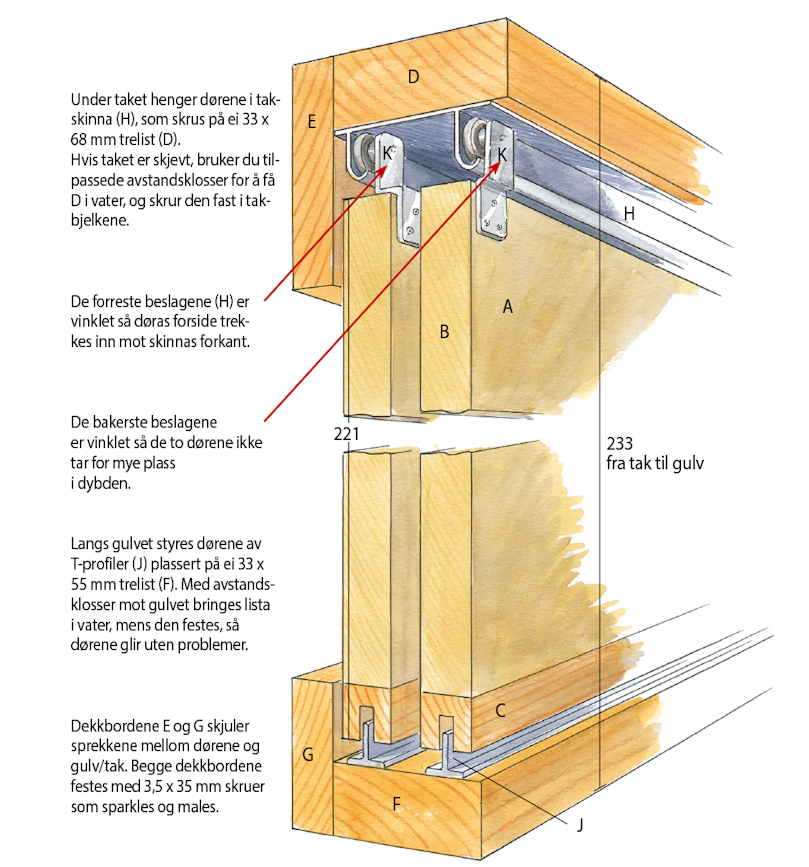 Under taket henger dørene i takskinna (H), som skrus på ei 33 x 68 mm trelist (D).
Hvis taket er skjevt, bruker du tilpassede avstandsklosser for å få D i vater, og skrur den fast i takbjelkene.

De forreste beslagene (H) er vinklet så døras forside trekkes inn mot skinnas forkant.

De bakerste beslagene er vinklet så de to dørene ikke tar for mye plass i dybden.

Langs gulvet styres dørene av T-profiler (J) plassert på ei 33 x 55 mm trelist (F). Med avstandsklosser mot gulvet bringes lista i vater, mens den festes, så dørene glir uten problemer.

Dekkbordene E og G skjuler sprekkene mellom dørene og gulv/tak. Begge dekkbordene festes med 3,5 x 35 mm skruer som sparkles og males.

D
E
K
K
H
A
B
221
233
fra tak til gulv
C
G
F
J