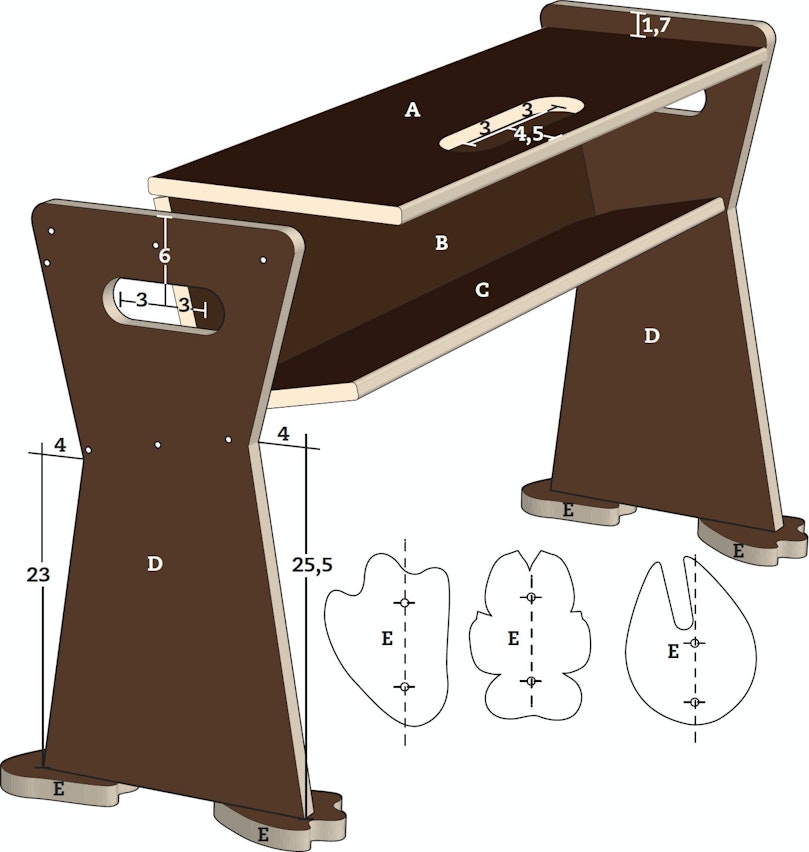 1,7
A
3
3
4,5
6
3
3
B
C
D
4
4
23
D
25,5
E
E
E
E
E
E
E