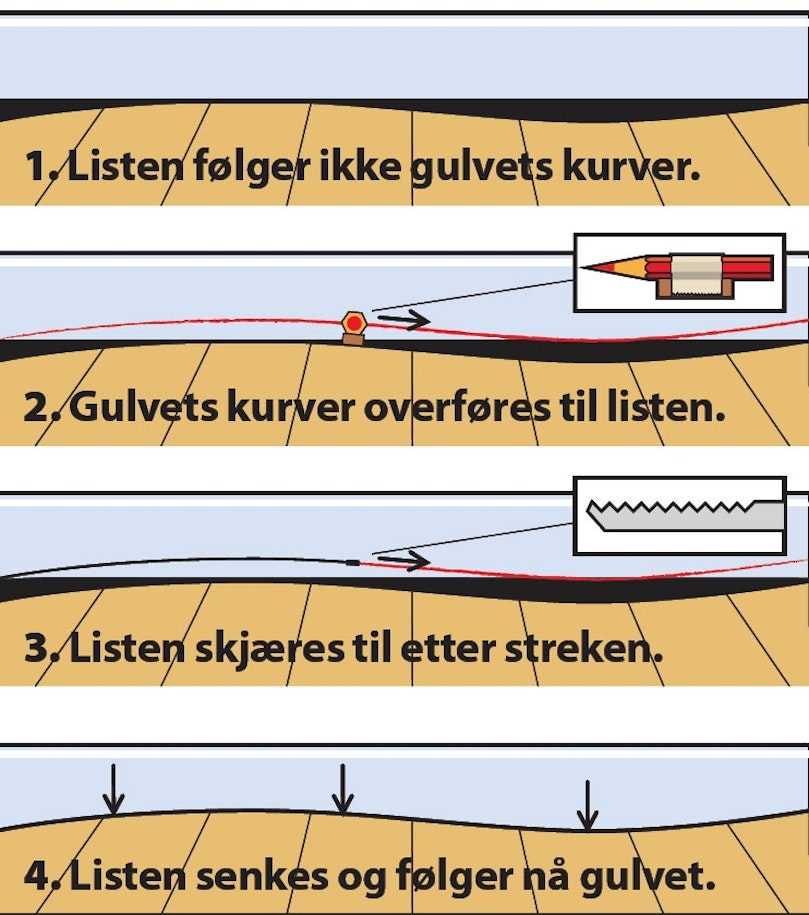 1. Listen følger ikke gulvets kurver.

2. Gulvets kurver overføres til listen.

3. Listen skjæres til etter streken.

4. Listen senkes og følger nå gulvet.