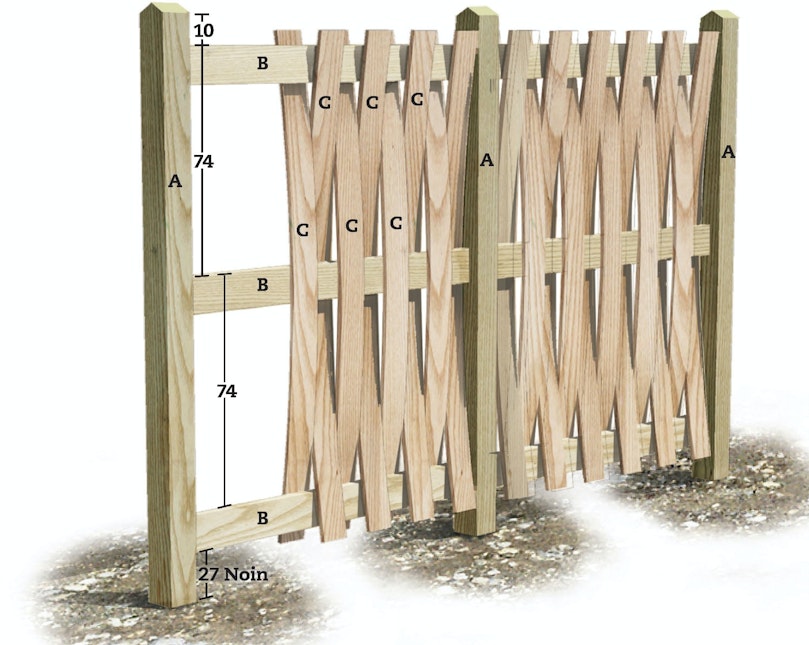 10
B
C
C
C
74
A
A
A
C
C
C
B
74
B
27 Noin