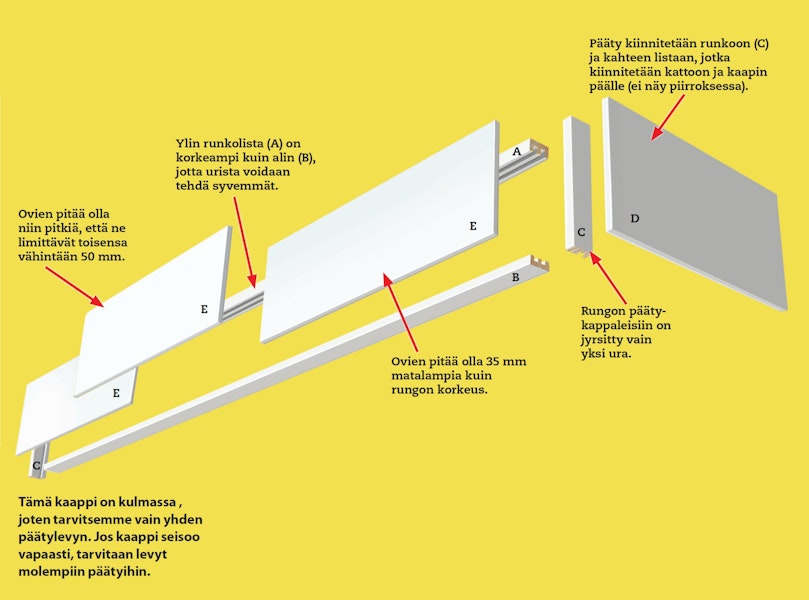 Pääty kiinnitetään runkoon (C) ja kahteen listaan, jotka kiinnitetään kattoon ja kaapin päälle (ei näy piirroksessa).

Ylin runkolista (A) on korkeampi kuin alin (B), jotta urista voidaan tehdä syvemmät.

Ovien pitää olla niin pitkiä, että ne limittävät toisensa vähintään 50 mm.

A

E

C

D

E

B

Rungon päätykappaleisiin on jyrsitty vain yksi ura.

Ovien pitää olla 35 mm matalampia kuin rungon korkeus.

E

C

Tämä kaappi on kulmassa , joten tarvitsemme vain yhden päätylevyn. Jos kaappi seisoo vapaasti, tarvitaan levyt molempiin päätyihin.