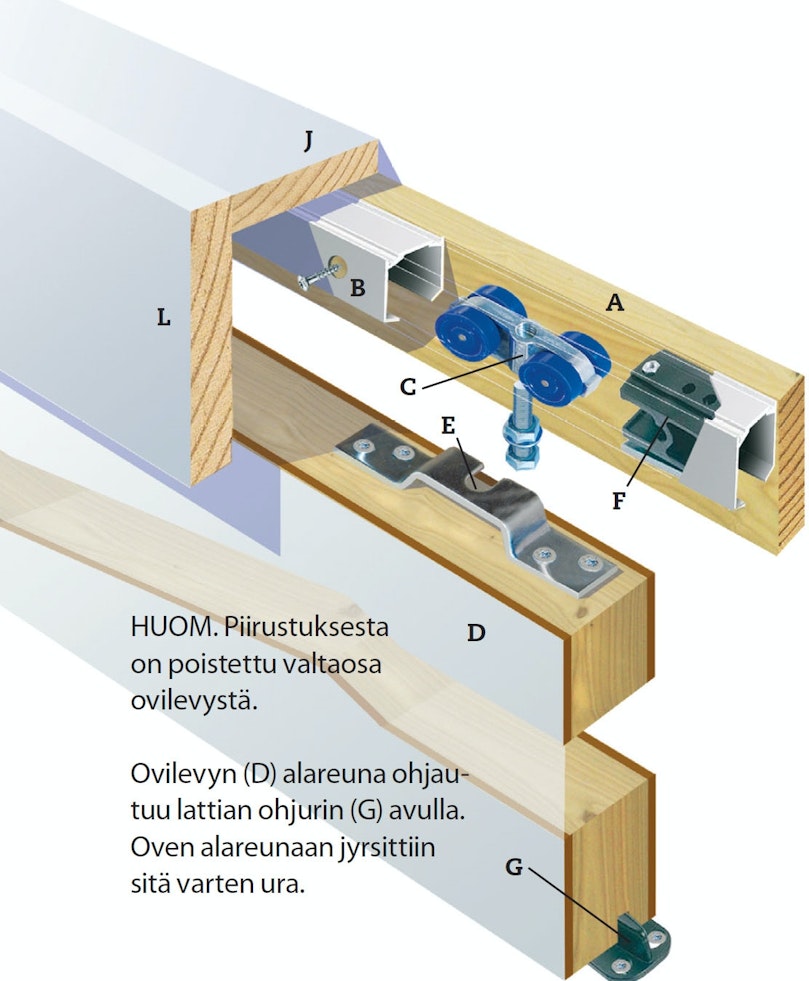 J

L

B

A

C

E

F

D

HUOM. Piirustuksesta on poistettu valtaosa ovilevystä.

Ovilevyn (D) alareuna ohjautuu lattian ohjurin (G) avulla. Oven alareunaan jyrsittiin sitä varten ura.

G