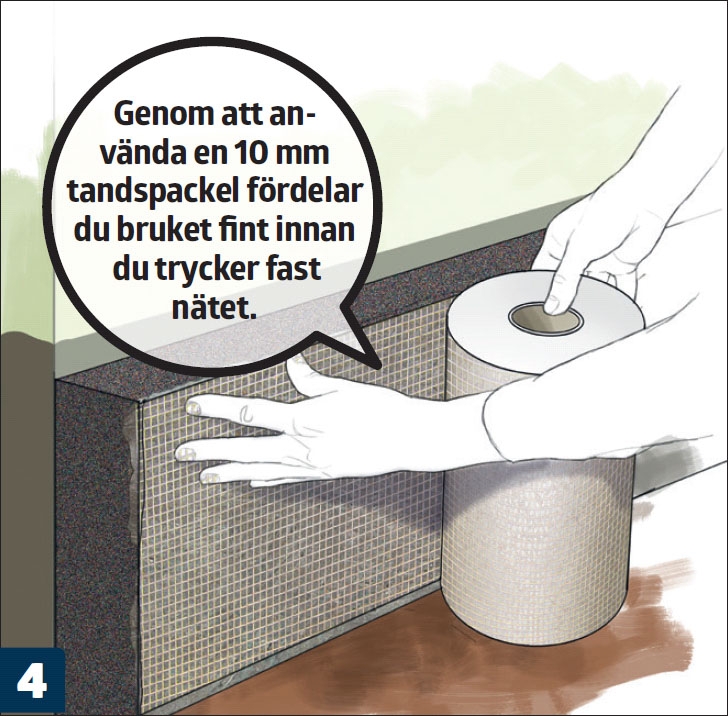 Genom att använda en 10 mm tandspackel fördelar du bruket fint innan du trycker fast nätet.

4