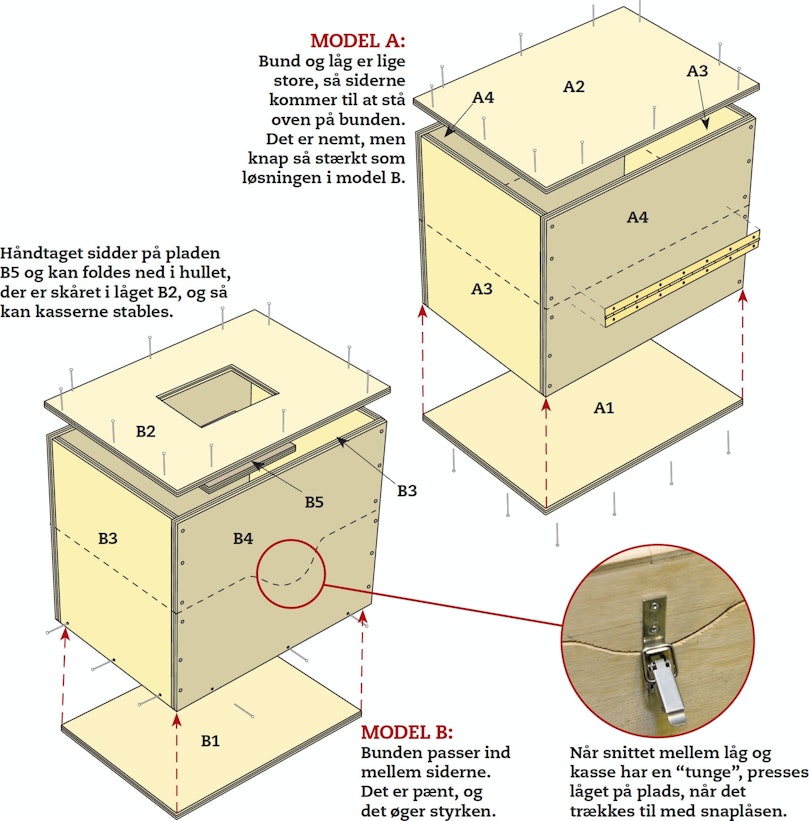 MODEL A:
Bund og låg er lige store, så siderne kommer til at stå oven på bunden. Det er nemt, men knap så stærkt som løsningen i model B.

A4
A2
A3
A4
A3
A1

Håndtaget sidder på pladen B5 og kan foldes ned i hullet, der er skåret i låget B2, og så kan kasserne stables.

B2
B5
B3
B3
B4
B1

MODEL B:
Bunden passer ind mellem siderne. Det er pænt, og det øger styrken.

Når snittet mellem låg og kasse har en "tunge", presses låget på plads, når det trækkes til med snaplåsen.