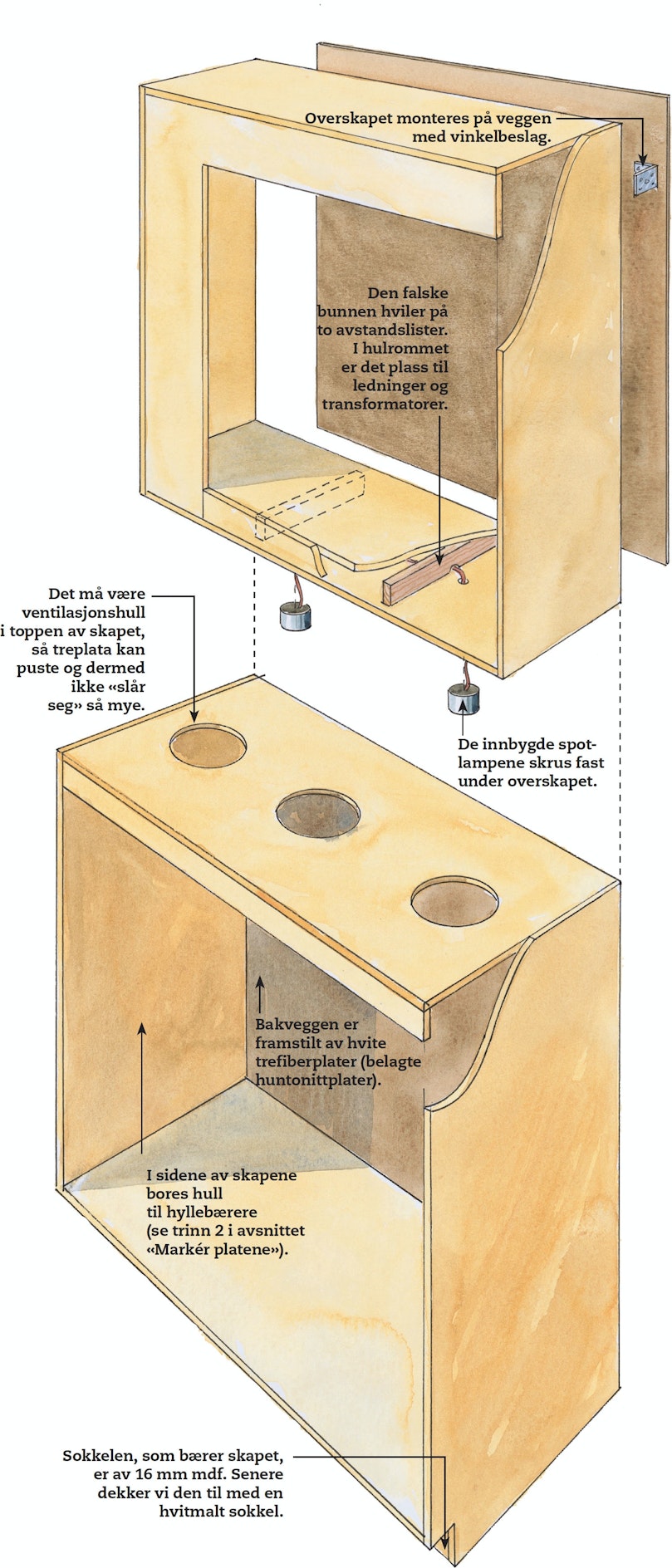 Overskapet monteres på veggen med vinkelbeslag.

Den falske bunnen hviler på to avstandslister. I hulrommet er det plass til ledninger og transformatorer.

Det må være ventilasjonshull i toppen av skapet, så treplata kan puste og dermed ikke «slår seg» så mye.

De innbygde spotlampene skrus fast under overskapet.

Bakveggen er framstilt av hvite trefiberplater (belagte huntonittplater).

I sidene av skapene bores hull til hyllebærere (se trinn 2 i avsnittet «Markér platene»).

Sokkelen, som bærer skapet, er av 16 mm mdf. Senere dekker vi den til med en hvitmalt sokkel.