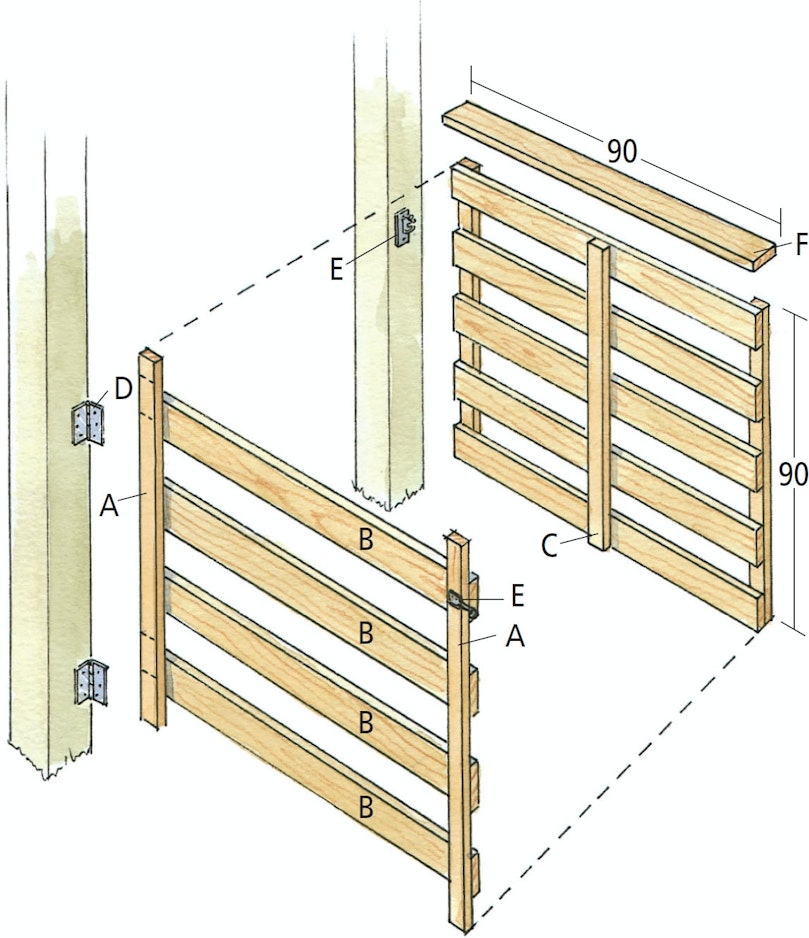 90
F
E
D
90
A
B
C
E
B
A
B
B