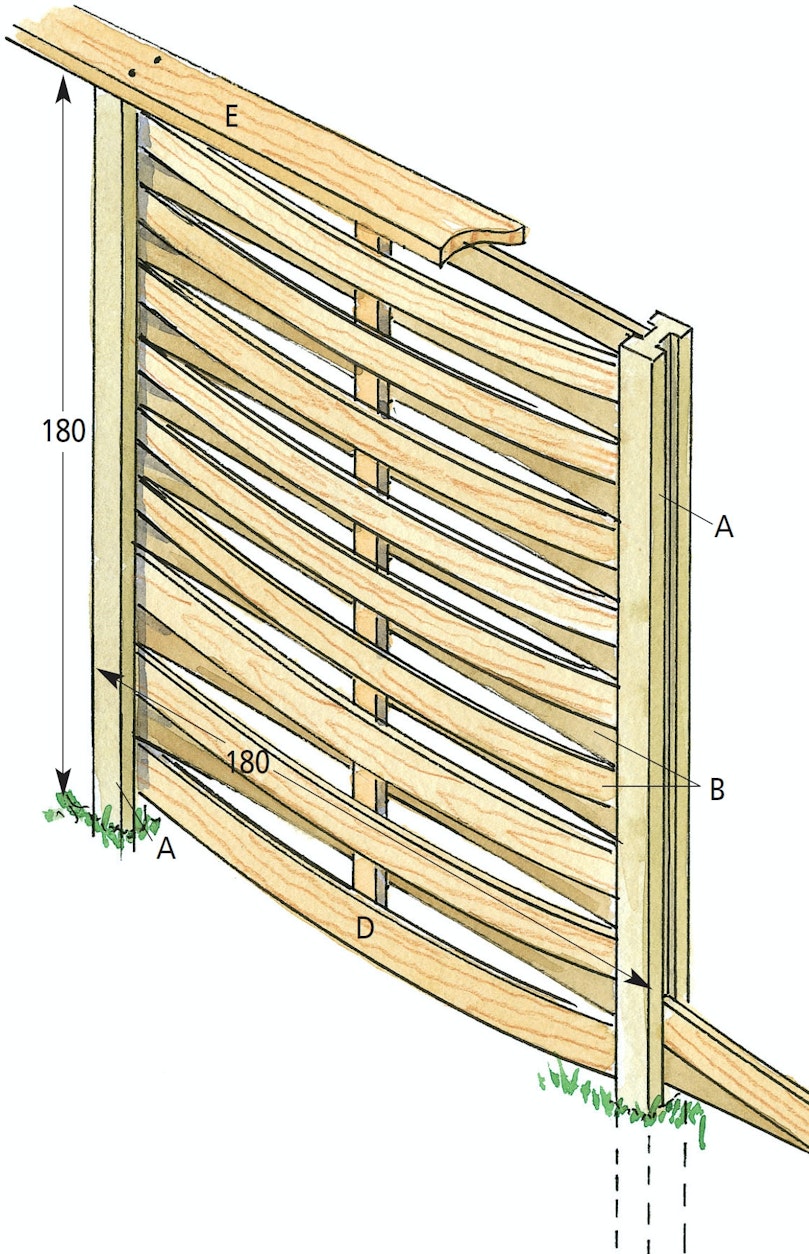 E

180

A

180

B

A

D