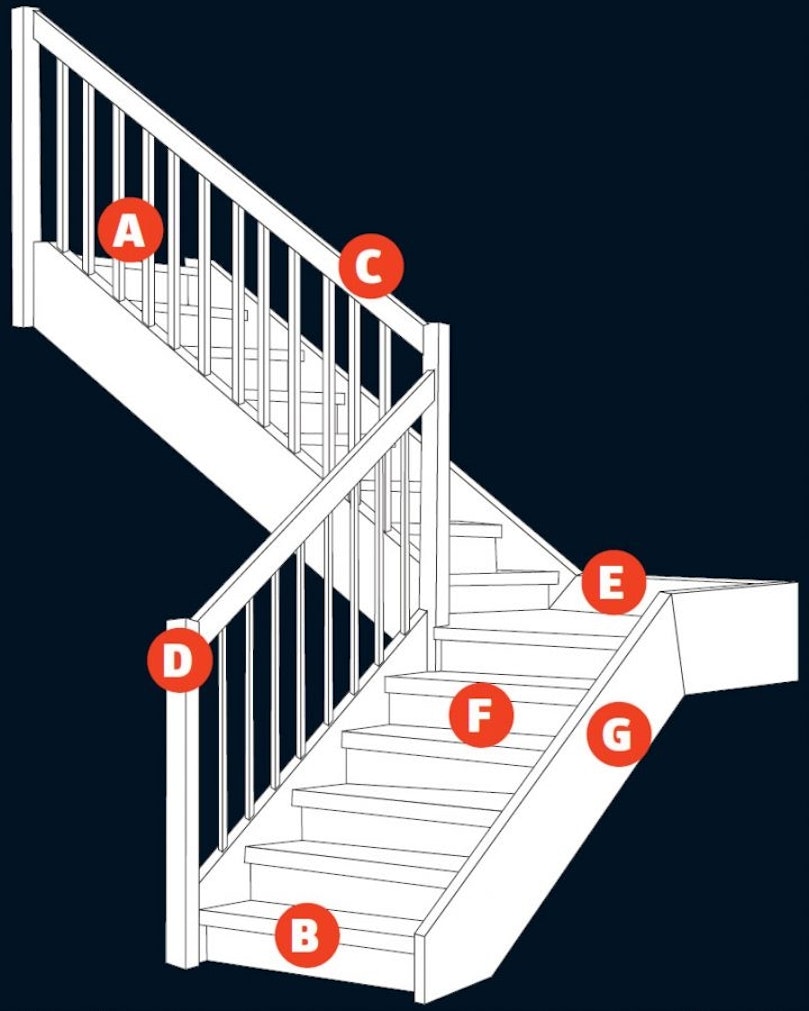 A
C
E
D
F
G
B