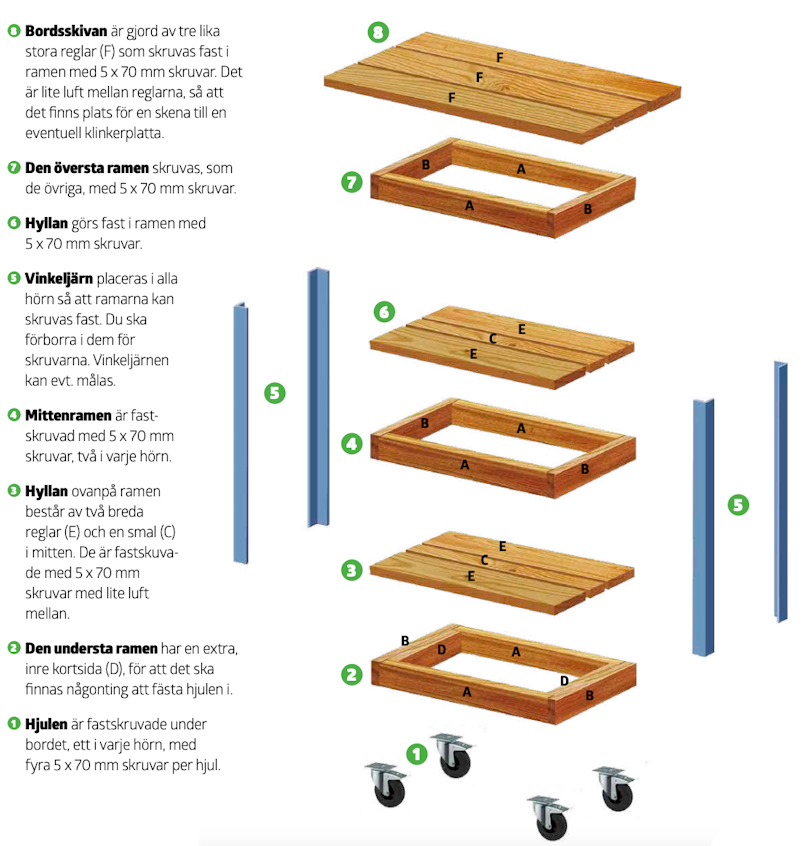 8 **Bordsskivan** är gjord av tre lika stora reglar (F) som skruvas fast i ramen med 5 x 70 mm skruvar. Det är lite luft mellan reglarna, så att det finns plats för en skena till en eventuell klinkerplatta.

7 **Den översta ramen** skruvas, som de övriga, med 5 x 70 mm skruvar.

6 **Hyllan** görs fast i ramen med 5 x 70 mm skruvar.

5 **Vinkeljärn** placeras i alla hörn så att ramarna kan skruvas fast. Du ska förborra i dem för skruvarna. Vinkeljärnen kan evt. målas.

4 **Mittenramen** är fastskruvad med 5 x 70 mm skruvar, två i varje hörn.

3 **Hyllan** ovanpå ramen består av två breda reglar (E) och en smal (C) i mitten. De är fastskuvade med 5 x 70 mm skruvar med lite luft mellan.

2 **Den understa ramen** har en extra, inre kortsida (D), för att det ska finnas någonting att fästa hjulen i.

1 **Hjulen** är fastskruvade under bordet, ett i varje hörn, med fyra 5 x 70 mm skruvar per hjul.

8
F
F
F

7
B
A
A
B

5

6
E
C
E

4
B
A
A
B

5

3
E
C
E

2
B
D
A
A
D
B

1