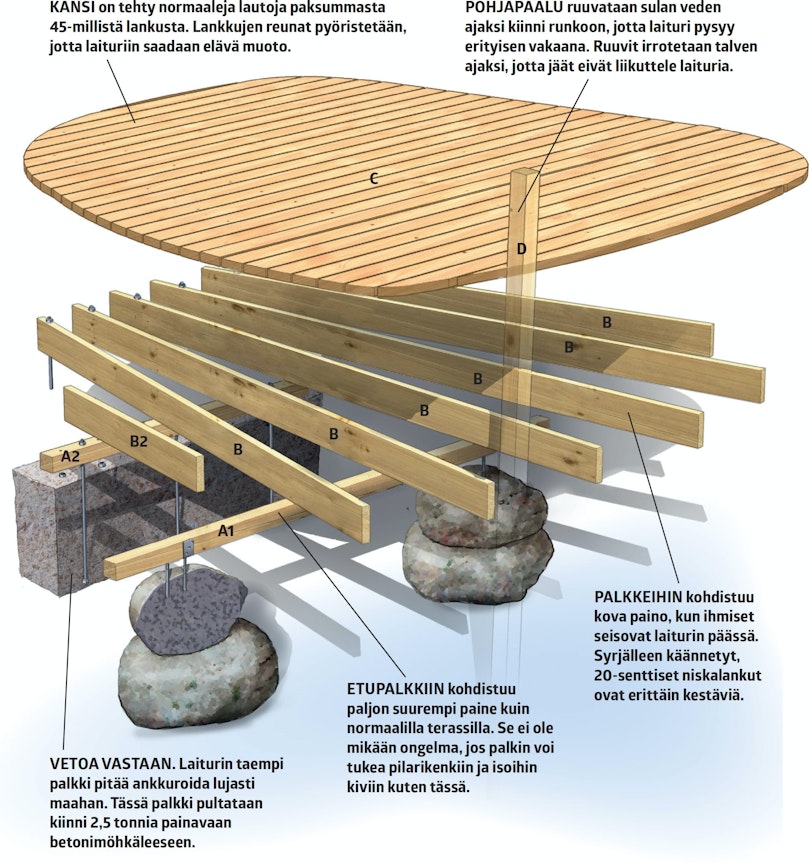 KANSI on tehty normaaleja lautoja paksummasta 45-millistä lankusta. Lankkujen reunat pyöristetään, jotta laituriin saadaan elävä muoto.

POHJAPAALU ruuvataan sulan veden ajaksi kiinni runkoon, jotta laituri pysyy erityisen vakaana. Ruuvit irrotetaan talven ajaksi, jotta jäät eivät liikuttele laituria.

C

D

B

B

B

B

B

B

B2

A2

A1

PALKKEIHIN kohdistuu kova paino, kun ihmiset seisovat laiturin päässä. Syrjälleen käännetyt, 20-senttiset niskalankut ovat erittäin kestäviä.

ETUPALKKIIN kohdistuu paljon suurempi paine kuin normaalilla terassilla. Se ei ole mikään ongelma, jos palkin voi tukea pilarikenkiin ja isoihin kiviin kuten tässä.

VETOA VASTAAN. Laiturin taempi palkki pitää ankkuroida lujasti maahan. Tässä palkki pultataan kiinni 2,5 tonnia painavaan betonimöhkäleeseen.